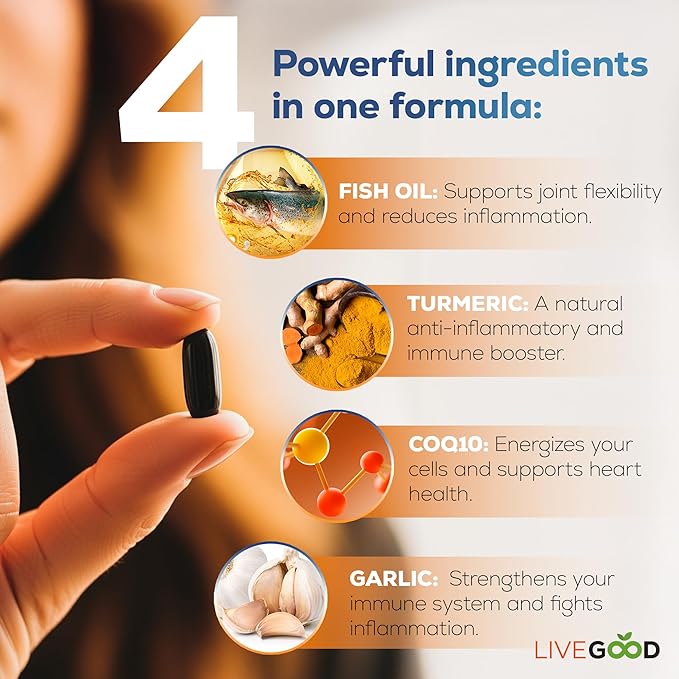 4 Powerful ingredients in one formula:

FISH OIL: Supports joint flexibility and reduces inflammation.

TURMERIC: A natural anti-inflammatory and immune booster.

COQ10: Energizes your cells and supports heart health.

GARLIC: Strengthens your immune system and fights inflammation.

LIVEGOOD