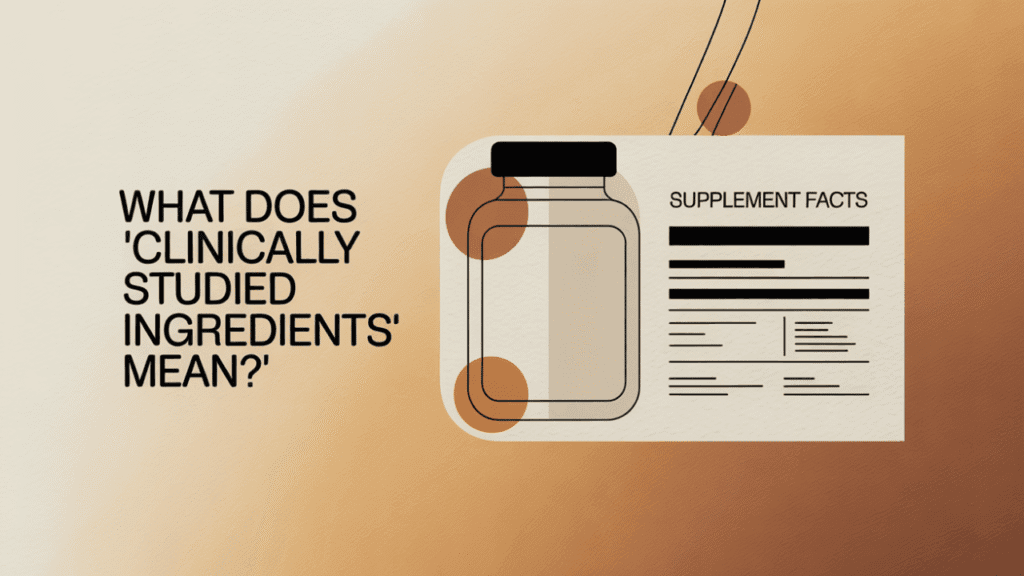 WHAT DOES 'CLINICALLY STUDIED INGREDIENTS' MEAN?'

SUPPLEMENT FACTS