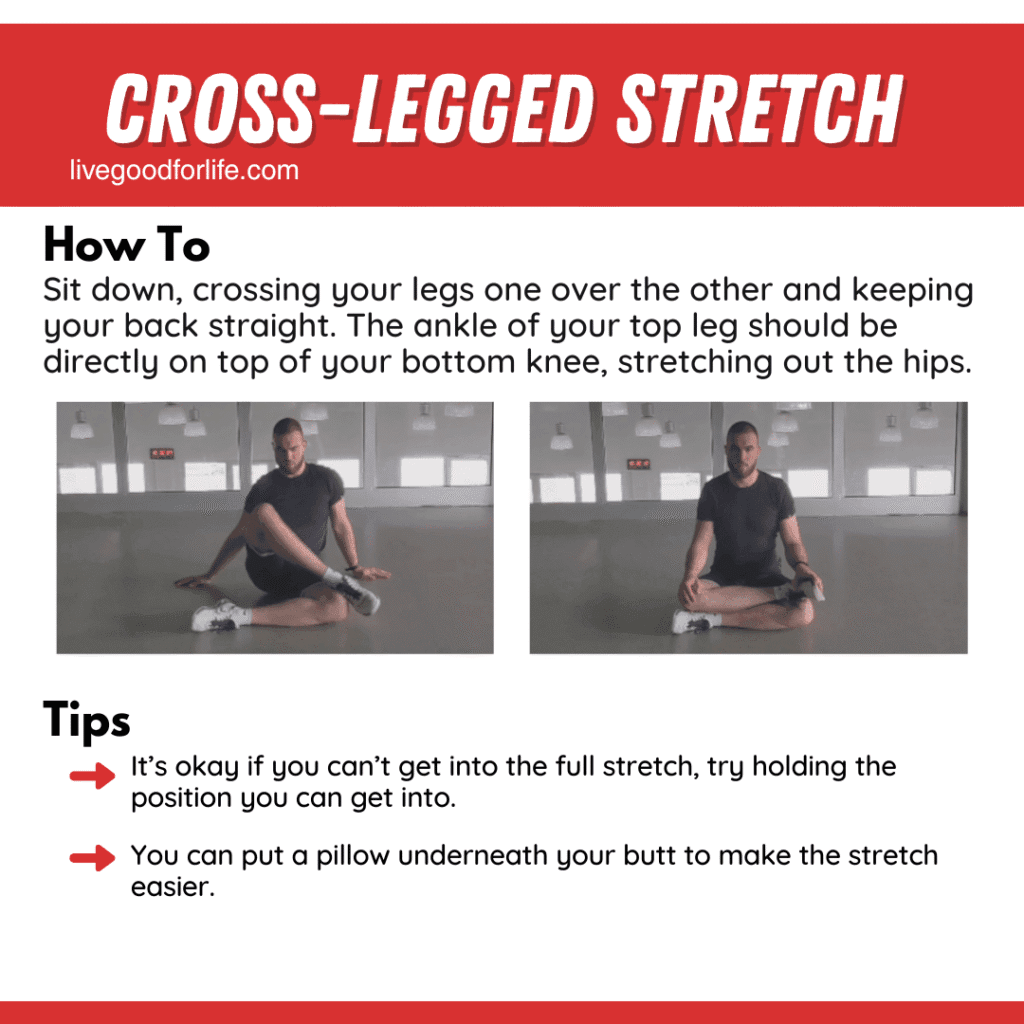 CROSS-LEGGED STRETCH
livegoodforlife.com

How To
Sit down, crossing your legs one over the other and keeping your back straight. The ankle of your top leg should be directly on top of your bottom knee, stretching out the hips.

Tips
It's okay if you can't get into the full stretch, try holding the position you can get into.

You can put a pillow underneath your butt to make the stretch easier.