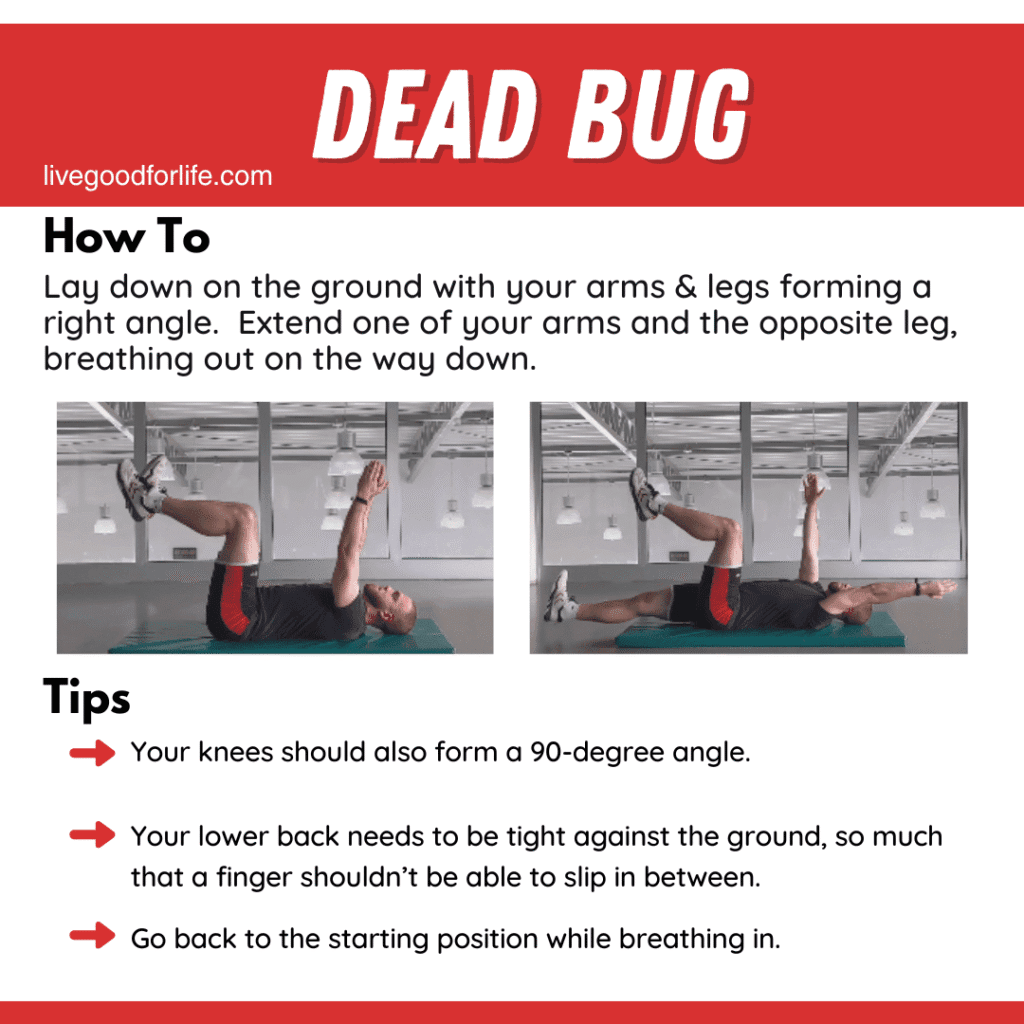 DEAD BUG

livegoodforlife.com

How To

Lay down on the ground with your arms & legs forming a right angle.  Extend one of your arms and the opposite leg, breathing out on the way down.

Tips

Your knees should also form a 90-degree angle.

Your lower back needs to be tight against the ground, so much that a finger shouldn't be able to slip in between.

Go back to the starting position while breathing in.