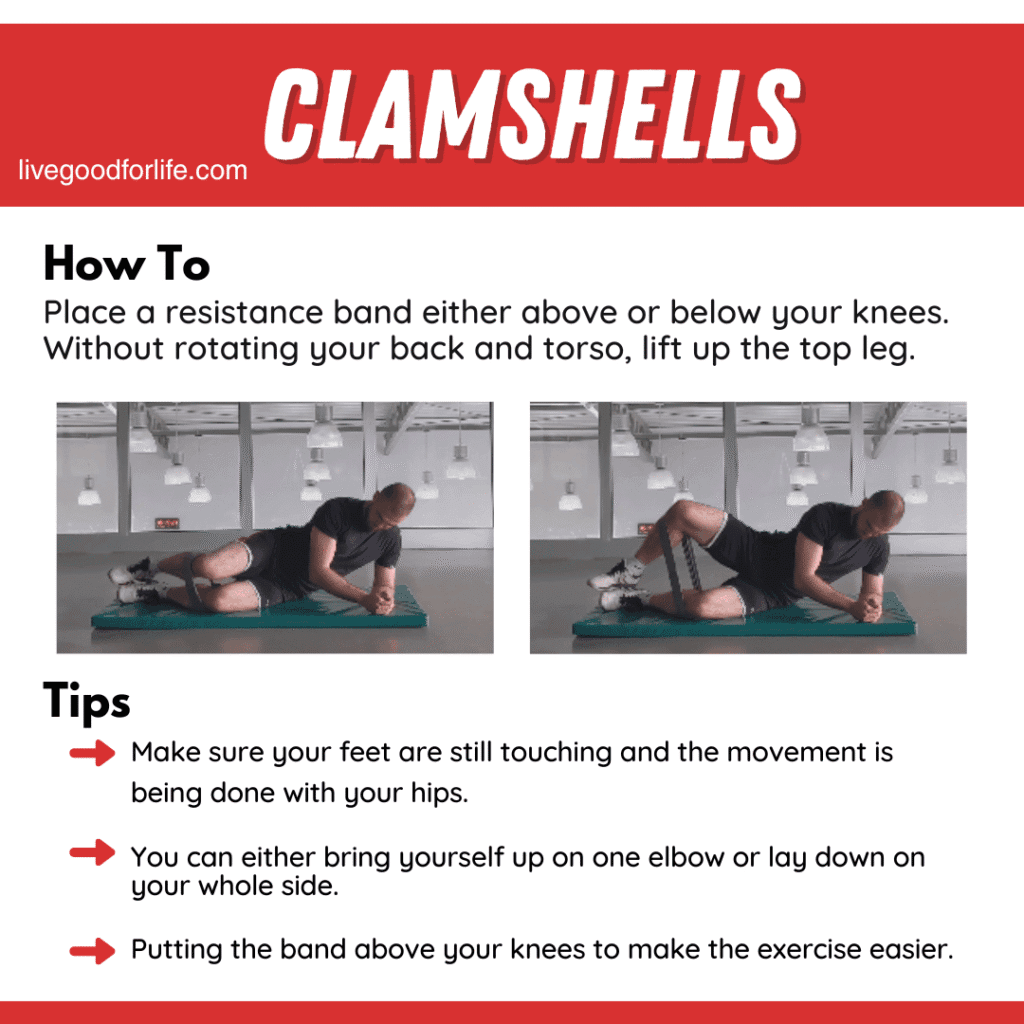 CLAMSHELLS

livegoodforlife.com

How To

Place a resistance band either above or below your knees. Without rotating your back and torso, lift up the top leg.

Tips

Make sure your feet are still touching and the movement is being done with your hips.

You can either bring yourself up on one elbow or lay down on your whole side.

Putting the band above your knees to make the exercise easier.