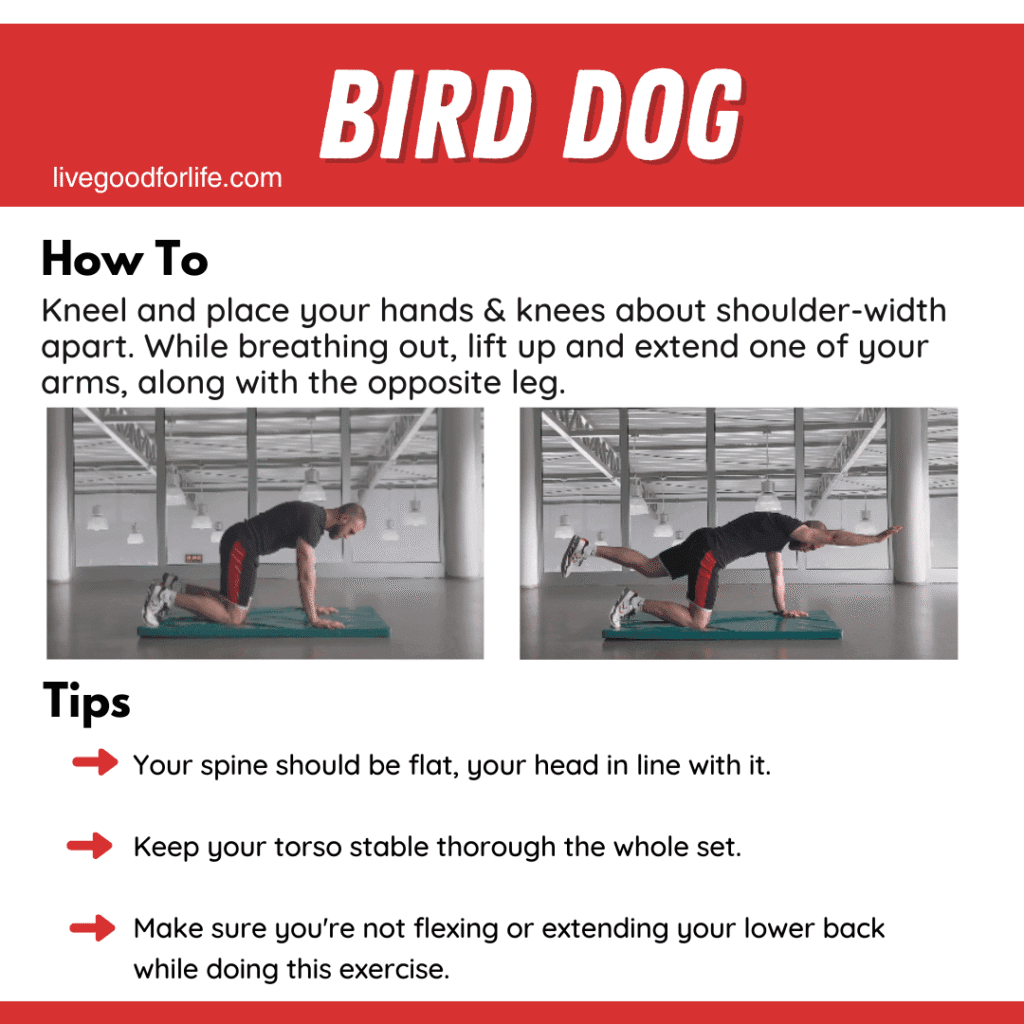 BIRD DOG

livegoodforlife.com

How To

Kneel and place your hands & knees about shoulder-width apart. While breathing out, lift up and extend one of your arms, along with the opposite leg.

Tips

Your spine should be flat, your head in line with it.

Keep your torso stable thorough the whole set.

Make sure you're not flexing or extending your lower back while doing this exercise.