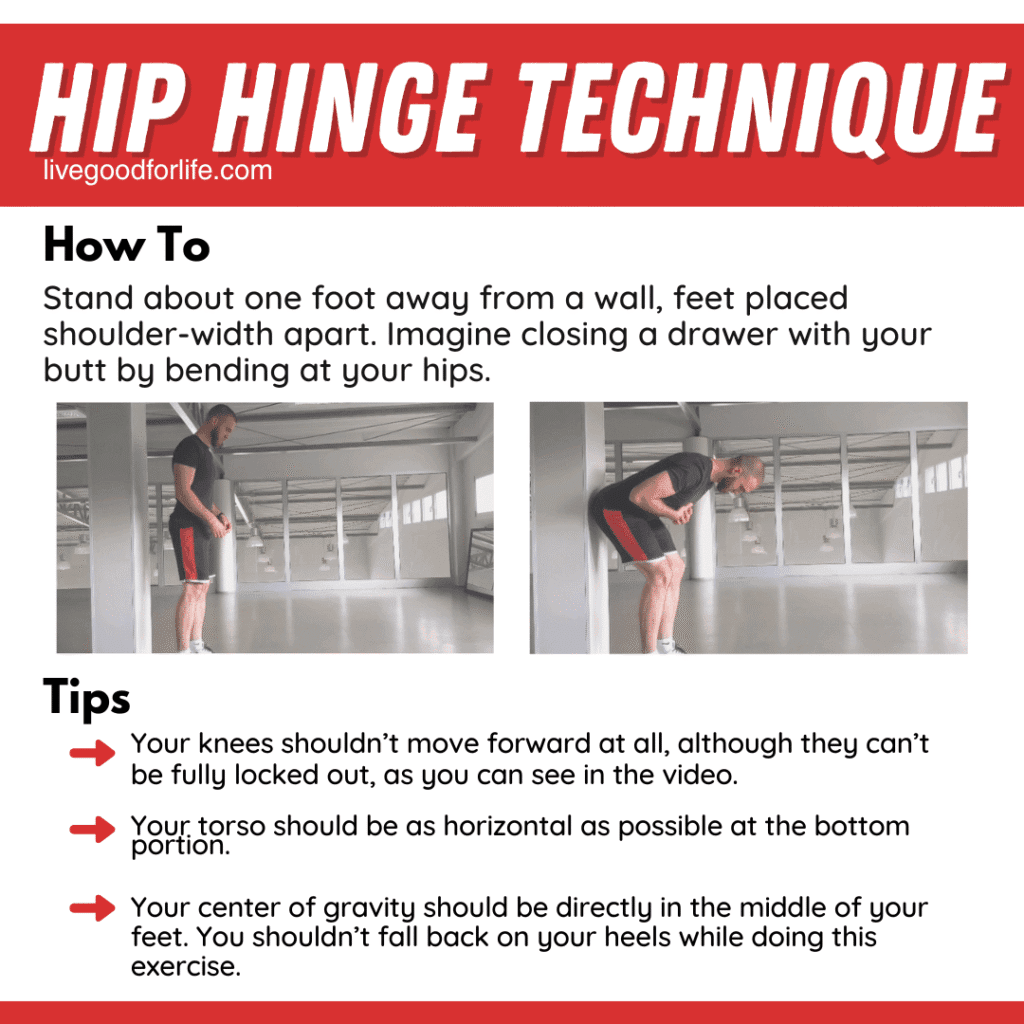 HIP HINGE TECHNIQUE
livegoodforlife.com

How To
Stand about one foot away from a wall, feet placed shoulder-width apart. Imagine closing a drawer with your butt by bending at your hips.

Tips
Your knees shouldn't move forward at all, although they can't be fully locked out, as you can see in the video.

Your torso should be as horizontal as possible at the bottom portion.

Your center of gravity should be directly in the middle of your feet. You shouldn't fall back on your heels while doing this exercise.