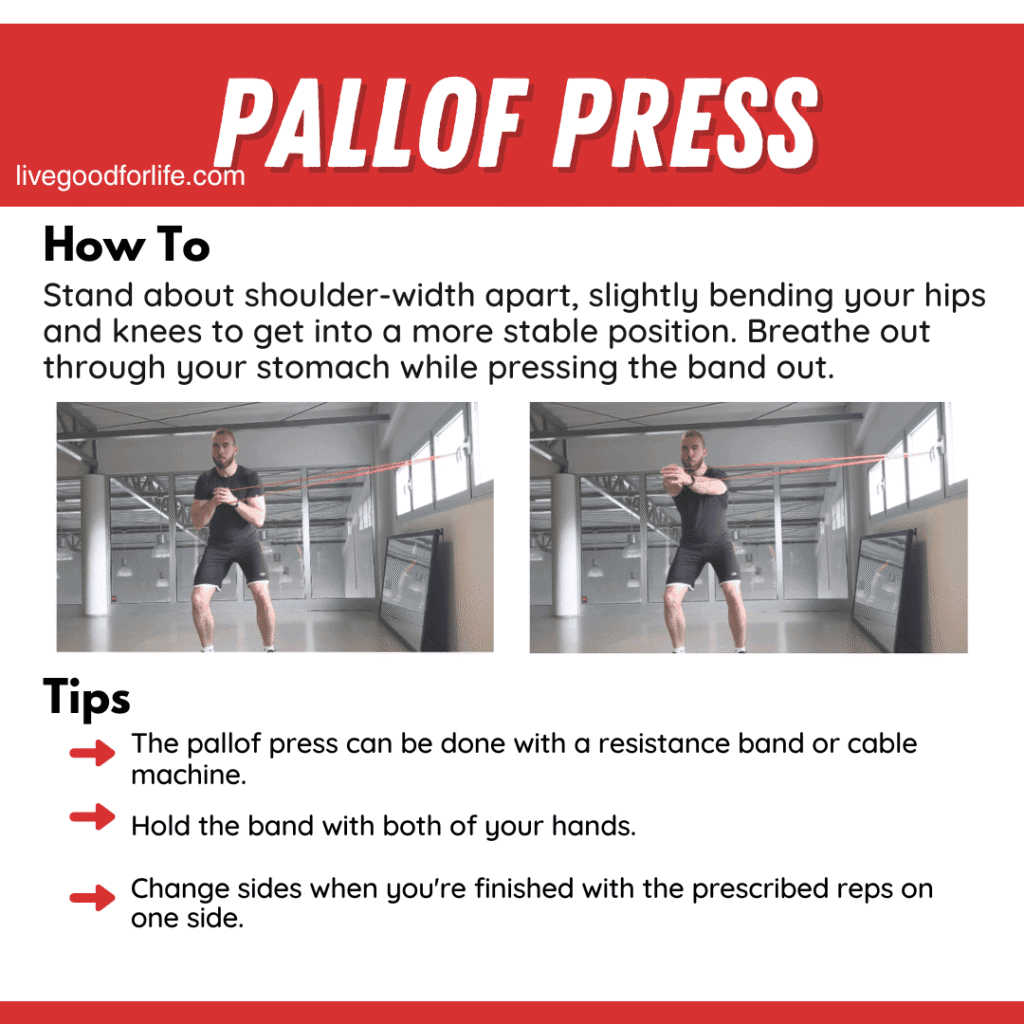 PALLOF PRESS

livegoodforlife.com

How To

Stand about shoulder-width apart, slightly bending your hips and knees to get into a more stable position. Breathe out through your stomach while pressing the band out.

Tips

The pallof press can be done with a resistance band or cable machine.

Hold the band with both of your hands.

Change sides when you're finished with the prescribed reps on one side.