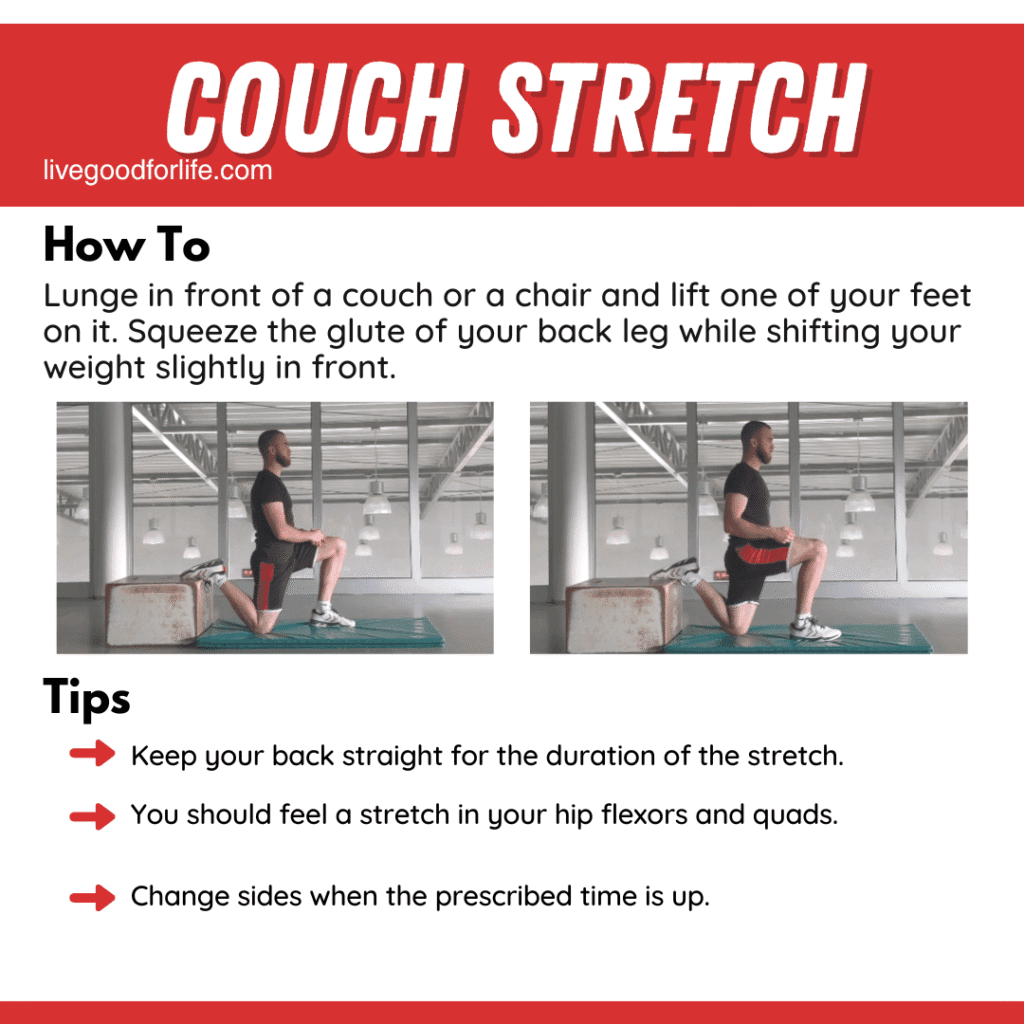 COUCH STRETCH

livegoodforlife.com

How To

Lunge in front of a couch or a chair and lift one of your feet on it. Squeeze the glute of your back leg while shifting your weight slightly in front.

Tips

Keep your back straight for the duration of the stretch.

You should feel a stretch in your hip flexors and quads.

Change sides when the prescribed time is up.