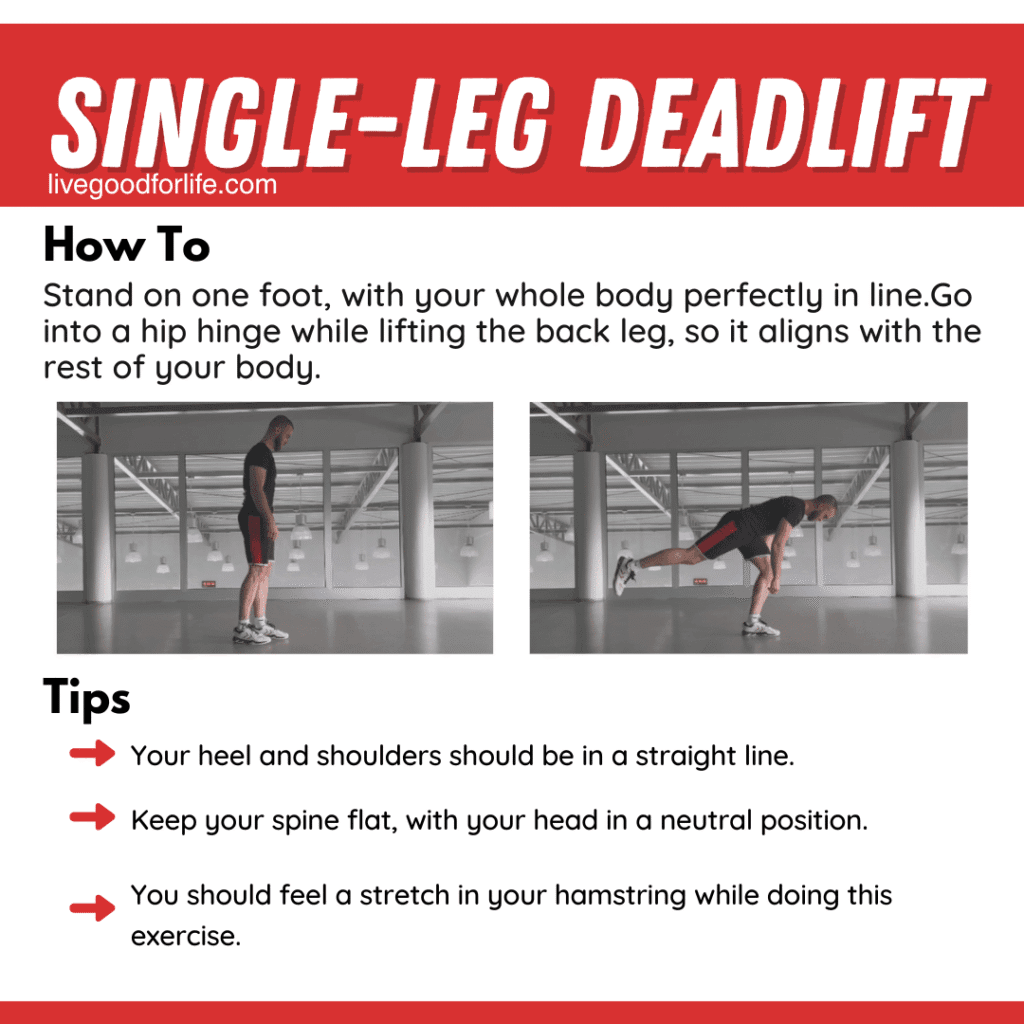 SINGLE-LEG DEADLIFT
livegoodforlife.com

How To
Stand on one foot, with your whole body perfectly in line.Go into a hip hinge while lifting the back leg, so it aligns with the rest of your body.

Tips
Your heel and shoulders should be in a straight line.

Keep your spine flat, with your head in a neutral position.

You should feel a stretch in your hamstring while doing this exercise.