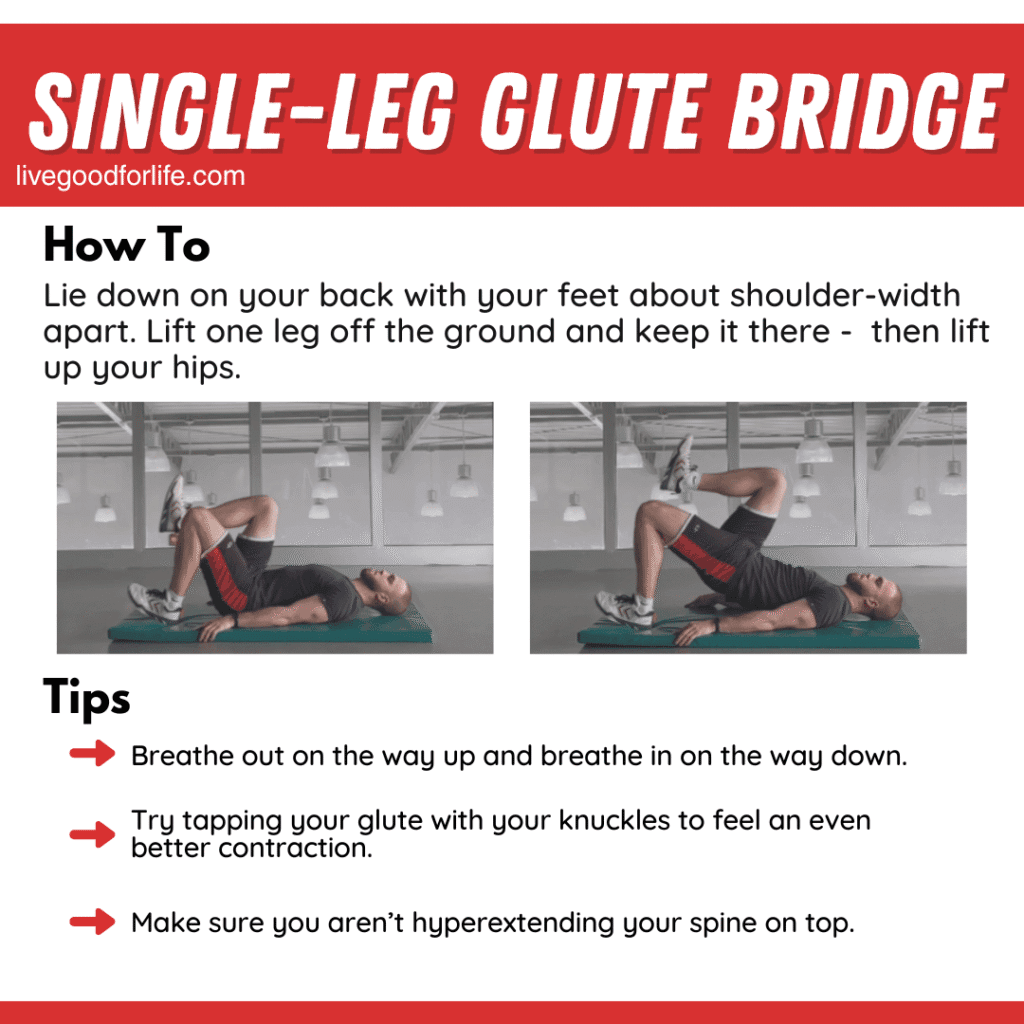 SINGLE-LEG GLUTE BRIDGE
livegoodforlife.com

How To
Lie down on your back with your feet about shoulder-width apart. Lift one leg off the ground and keep it there - then lift up your hips.

Tips
Breathe out on the way up and breathe in on the way down.

Try tapping your glute with your knuckles to feel an even better contraction.

Make sure you aren't hyperextending your spine on top.