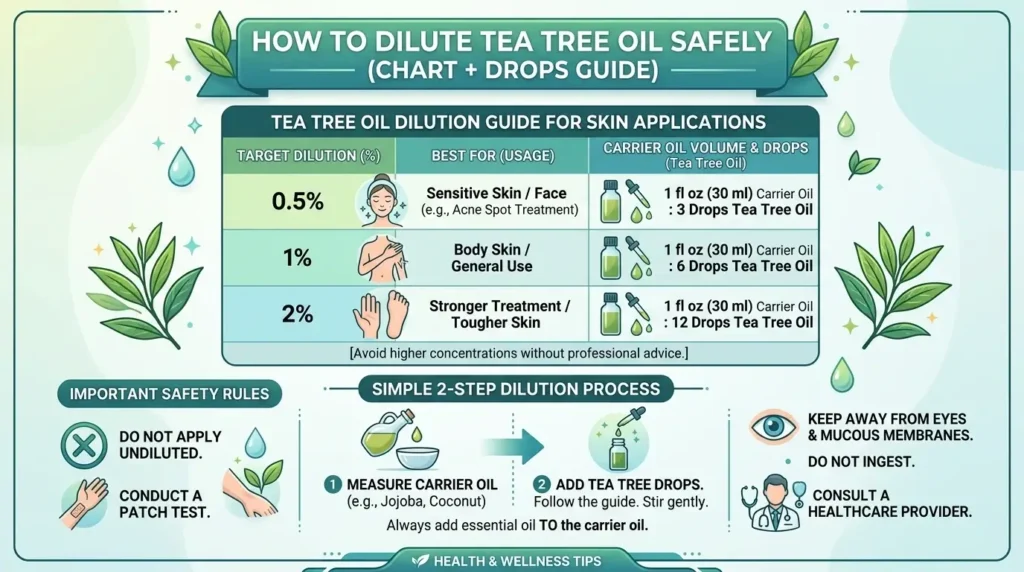 HOW TO DILUTE TEA TREE OIL SAFELY (CHART + DROPS GUIDE)

TEA TREE OIL DILUTION GUIDE FOR SKIN APPLICATIONS

| TARGET DILUTION (%) | BEST FOR (USAGE) | CARRIER OIL VOLUME & DROPS (Tea Tree Oil) |
|---|---|---|
| 0.5% | Sensitive Skin / Face (e.g., Acne Spot Treatment) | 1 fl oz (30 ml) Carrier Oil : 3 Drops Tea Tree Oil |
| 1% | Body Skin / General Use | 1 fl oz (30 ml) Carrier Oil : 6 Drops Tea Tree Oil |
| 2% | Stronger Treatment / Tougher Skin | 1 fl oz (30 ml) Carrier Oil : 12 Drops Tea Tree Oil |

[Avoid higher concentrations without professional advice.]

IMPORTANT SAFETY RULES

DO NOT APPLY UNDILUTED.

CONDUCT A PATCH TEST.

SIMPLE 2-STEP DILUTION PROCESS

1 MEASURE CARRIER OIL (e.g., Jojoba, Coconut)

2 ADD TEA TREE DROPS. Follow the guide. Stir gently.

Always add essential oil TO the carrier oil.

KEEP AWAY FROM EYES & MUCOUS MEMBRANES.

DO NOT INGEST.

CONSULT A HEALTHCARE PROVIDER.

HEALTH & WELLNESS TIPS