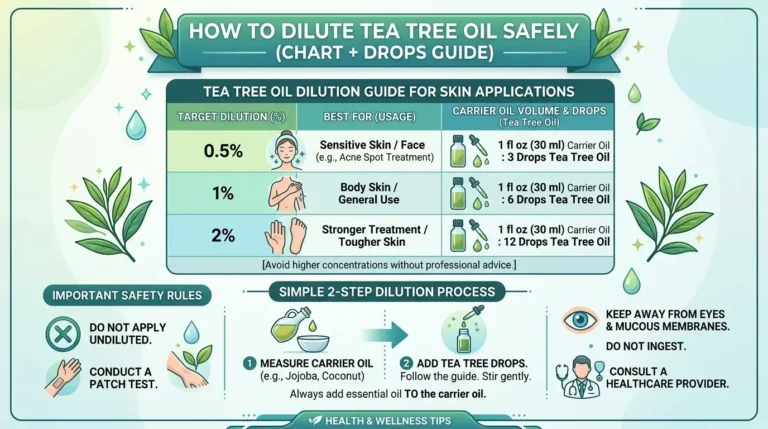 HOW TO DILUTE TEA TREE OIL SAFELY
(CHART + DROPS GUIDE)

TEA TREE OIL DILUTION GUIDE FOR SKIN APPLICATIONS

| TARGET DILUTION (%) | BEST FOR (USAGE) | CARRIER OIL VOLUME & DROPS (Tea Tree Oil) |
|---|---|---|
| 0.5% | Sensitive Skin / Face (e.g., Acne Spot Treatment) | 1 fl oz (30 ml) Carrier Oil : 3 Drops Tea Tree Oil |
| 1% | Body Skin / General Use | 1 fl oz (30 ml) Carrier Oil : 6 Drops Tea Tree Oil |
| 2% | Stronger Treatment / Tougher Skin | 1 fl oz (30 ml) Carrier Oil : 12 Drops Tea Tree Oil |

[Avoid higher concentrations without professional advice.]

IMPORTANT SAFETY RULES

DO NOT APPLY UNDILUTED.

CONDUCT A PATCH TEST.

SIMPLE 2-STEP DILUTION PROCESS

1 MEASURE CARRIER OIL (e.g., Jojoba, Coconut)

2 ADD TEA TREE DROPS. Follow the guide. Stir gently.

Always add essential oil TO the carrier oil.

KEEP AWAY FROM EYES & MUCOUS MEMBRANES.

DO NOT INGEST.

CONSULT A HEALTHCARE PROVIDER.

HEALTH & WELLNESS TIPS